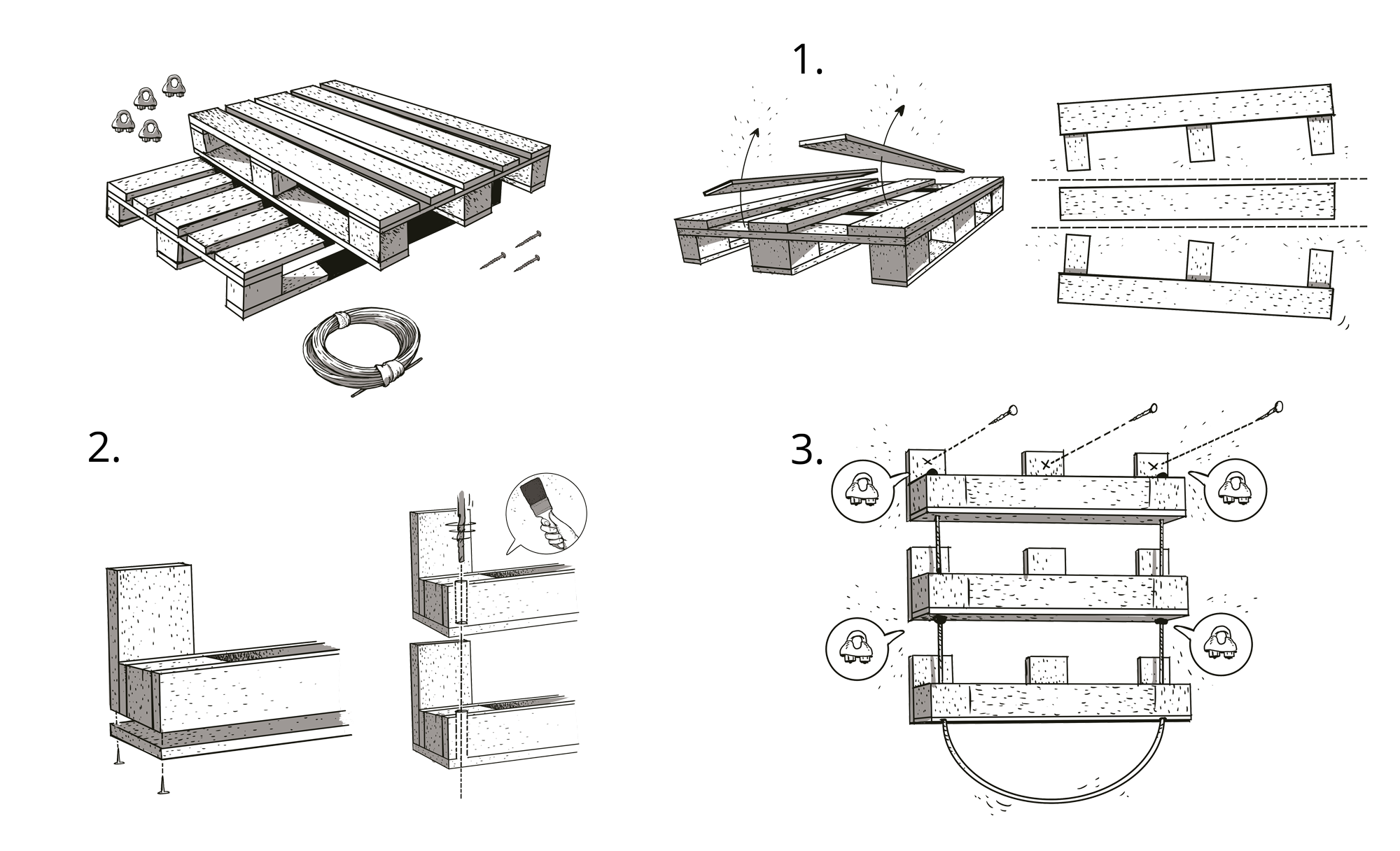 1.

2.

3.